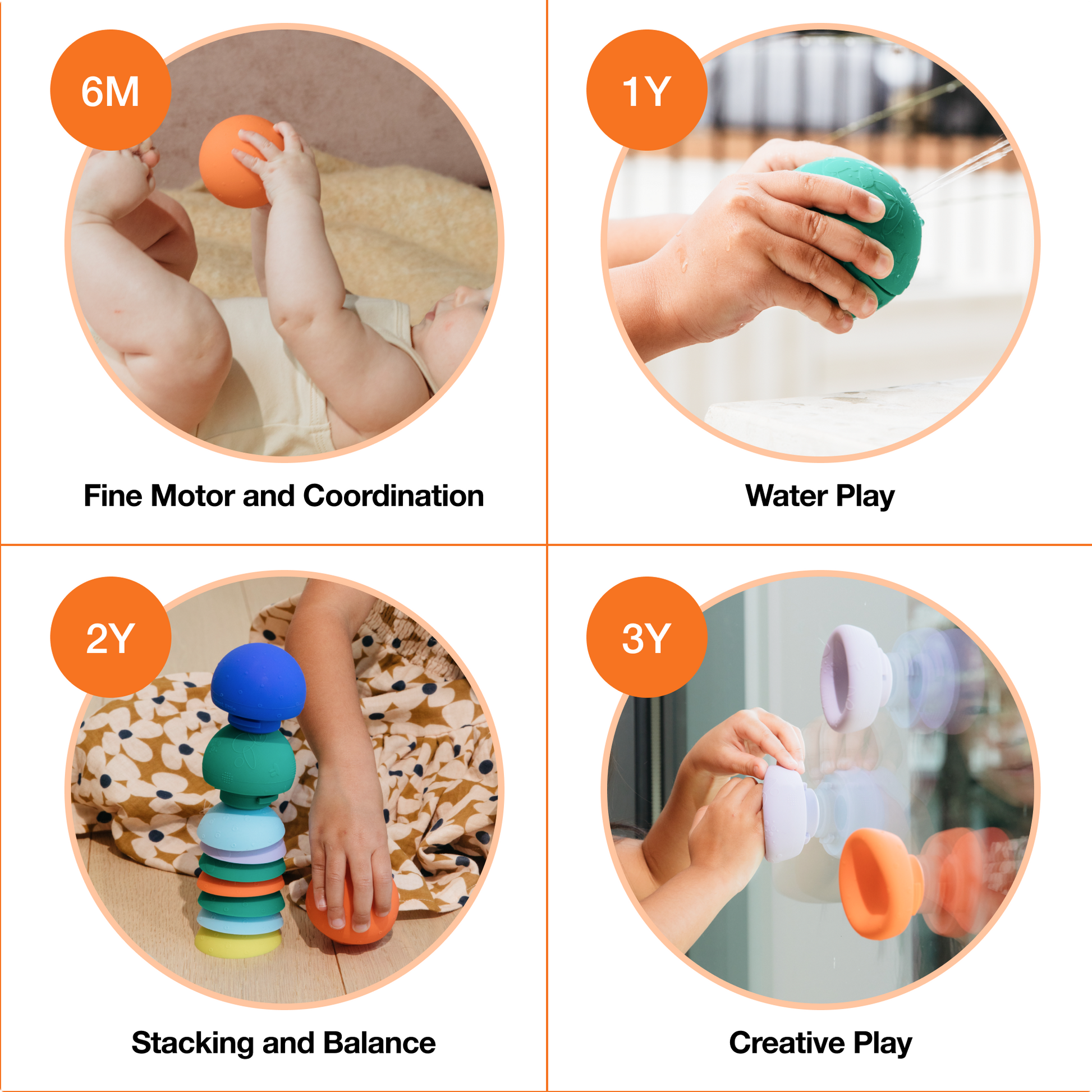 6M

Fine Motor and Coordination

1Y

Water Play

2Y

Stacking and Balance

3Y

Creative Play